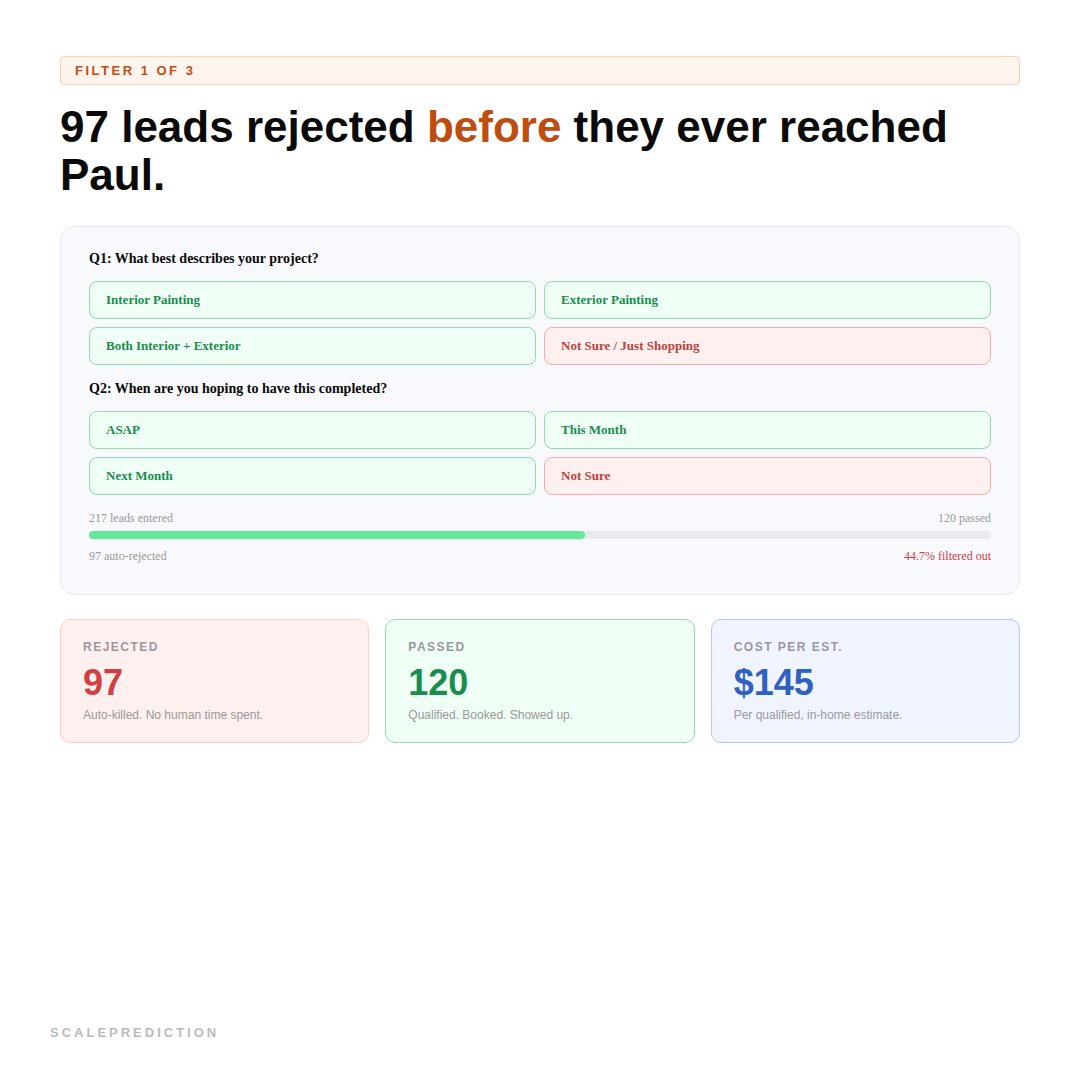 FILTER 1 OF 3

97 leads rejected before they ever reached Paul.

Q1: What best describes your project?

Interior Painting

Exterior Painting

Both Interior + Exterior

Not Sure / Just Shopping

Q2: When are you hoping to have this completed?

ASAP

This Month

Next Month

Not Sure

217 leads entered

120 passed

97 auto-rejected

44.7% filtered out

REJECTED
97
Auto-killed. No human time spent.

PASSED
120
Qualified. Booked. Showed up.

COST PER EST.
$145
Per qualified, in-home estimate.

SCALEPREDICTION