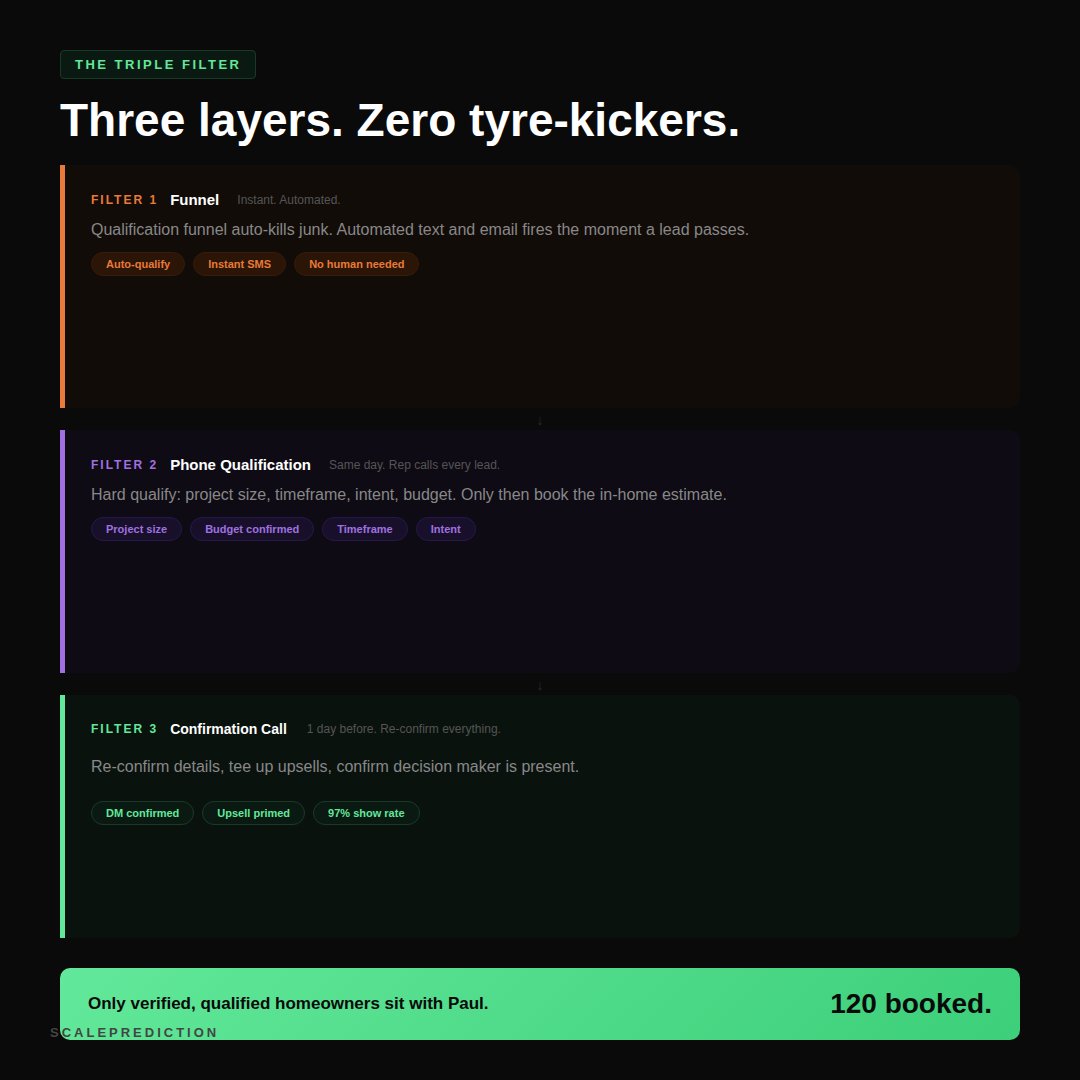 THE TRIPLE FILTER

Three layers. Zero tyre-kickers.

FILTER 1 Funnel Instant. Automated.

Qualification funnel auto-kills junk. Automated text and email fires the moment a lead passes.

Auto-qualify Instant SMS No human needed

↓

FILTER 2 Phone Qualification Same day. Rep calls every lead.

Hard qualify: project size, timeframe, intent, budget. Only then book the in-home estimate.

Project size Budget confirmed Timeframe Intent

↓

FILTER 3 Confirmation Call 1 day before. Re-confirm everything.

Re-confirm details, tee up upsells, confirm decision maker is present.

DM confirmed Upsell primed 97% show rate

Only verified, qualified homeowners sit with Paul.

120 booked.

SCALEPREDICTION