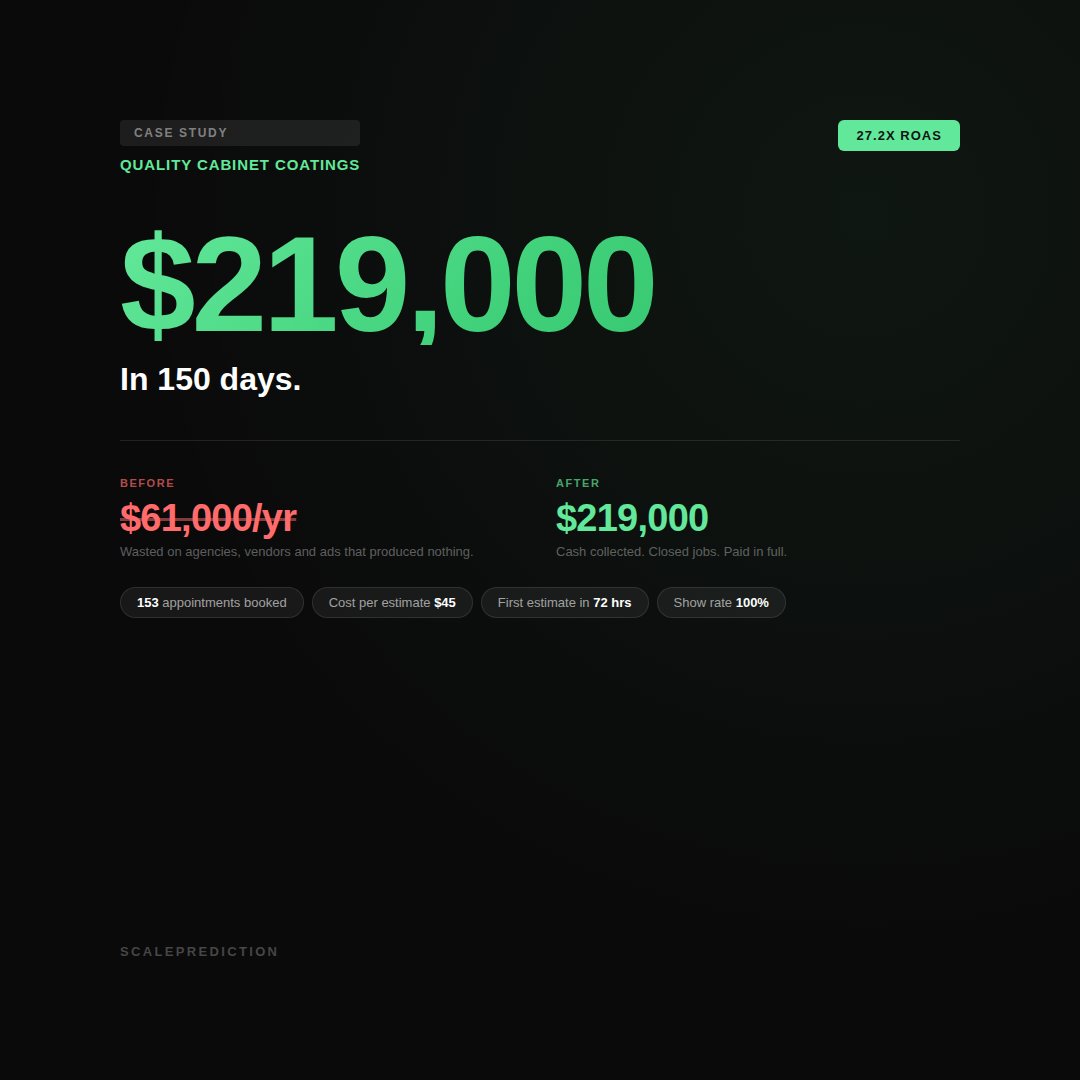 CASE STUDY

QUALITY CABINET COATINGS

27.2X ROAS

$219,000

In 150 days.

BEFORE

$61,000/yr

Wasted on agencies, vendors and ads that produced nothing.

AFTER

$219,000

Cash collected. Closed jobs. Paid in full.

153 appointments booked

Cost per estimate $45

First estimate in 72 hrs

Show rate 100%

SCALEPREDICTION