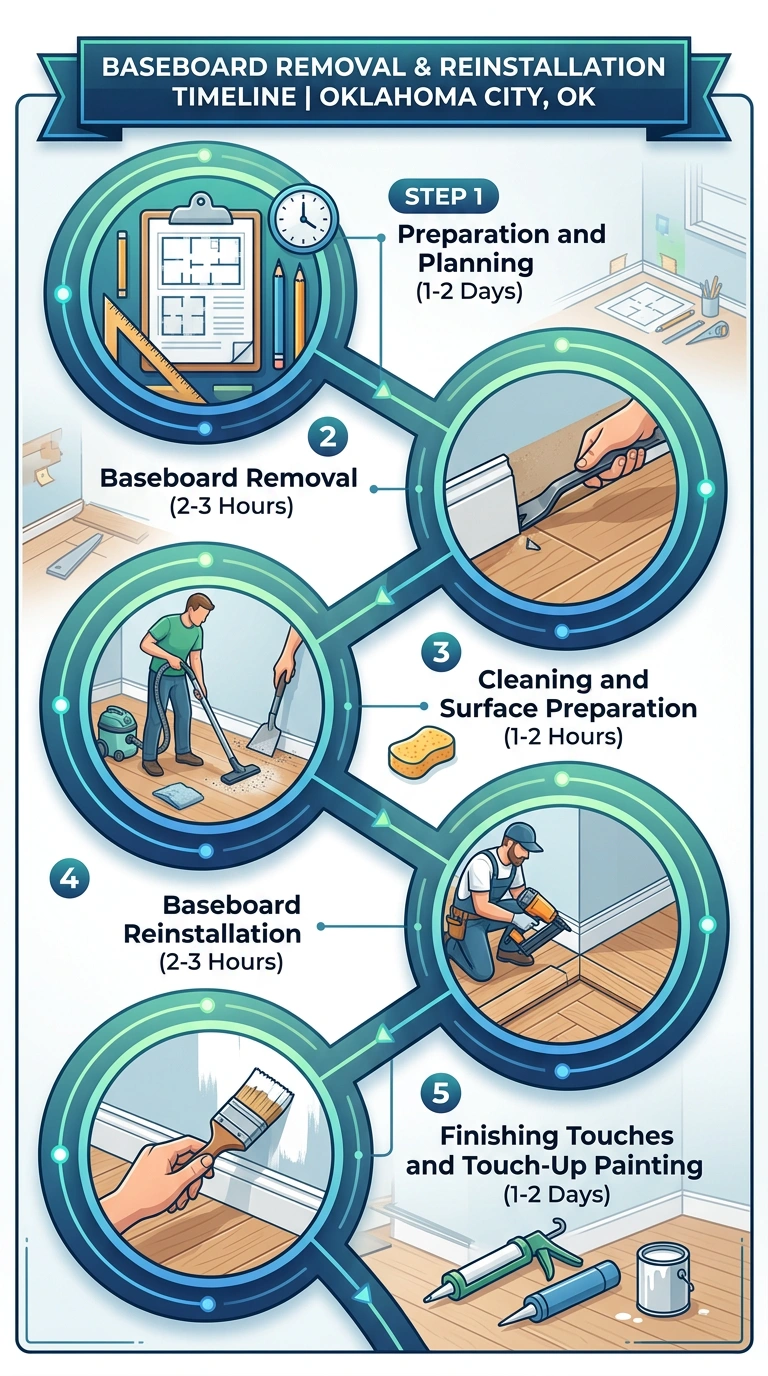 BASEBOARD REMOVAL & REINSTALLATION TIMELINE | OKLAHOMA CITY, OK

STEP 1
Preparation and Planning
(1-2 Days)

2
Baseboard Removal
(2-3 Hours)

3
Cleaning and Surface Preparation
(1-2 Hours)

4
Baseboard Reinstallation
(2-3 Hours)

5
Finishing Touches and Touch-Up Painting
(1-2 Days)