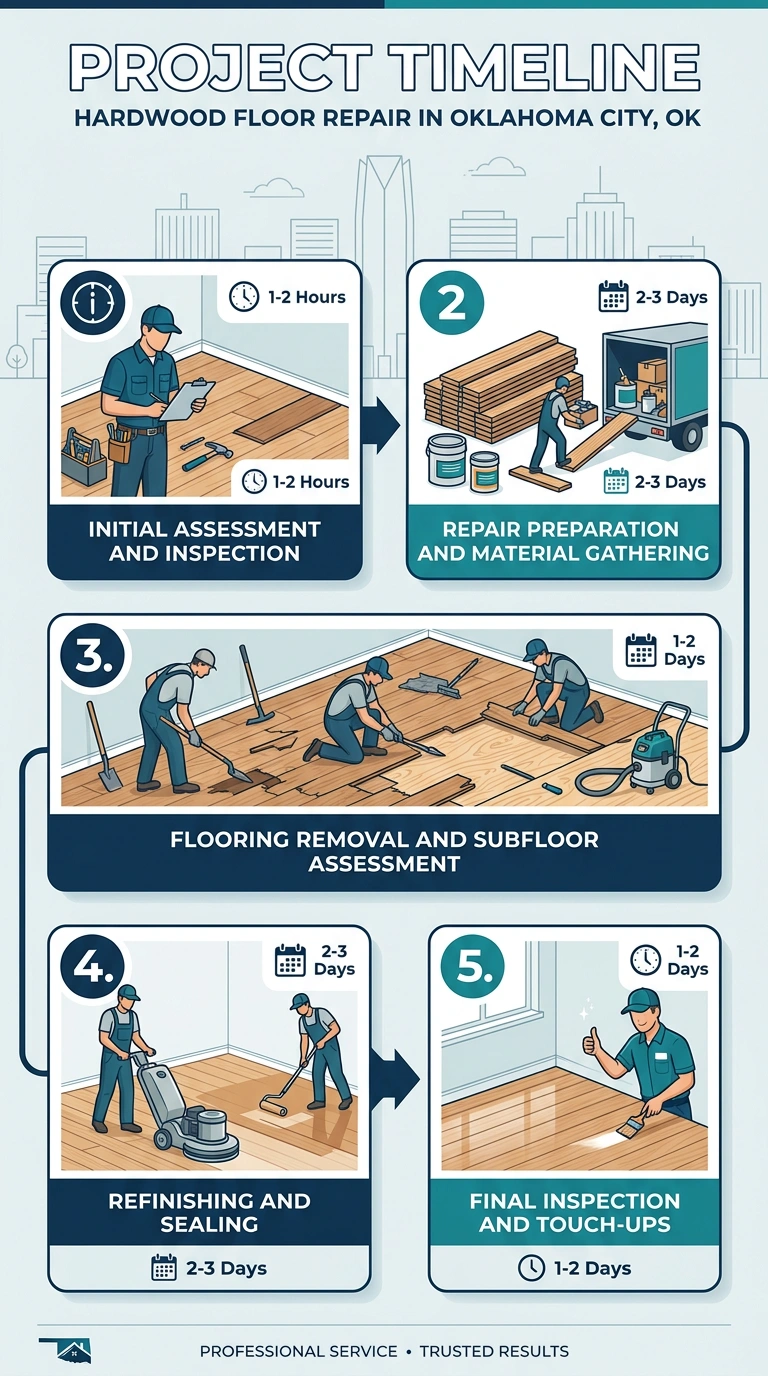 PROJECT TIMELINE
HARDWOOD FLOOR REPAIR IN OKLAHOMA CITY, OK

1-2 Hours
1-2 Hours
INITIAL ASSESSMENT AND INSPECTION

2
2-3 Days
2-3 Days
REPAIR PREPARATION AND MATERIAL GATHERING

3.
1-2 Days
FLOORING REMOVAL AND SUBFLOOR ASSESSMENT

4.
2-3 Days
REFINISHING AND SEALING
2-3 Days

5.
1-2 Days
FINAL INSPECTION AND TOUCH-UPS
1-2 Days

PROFESSIONAL SERVICE • TRUSTED RESULTS