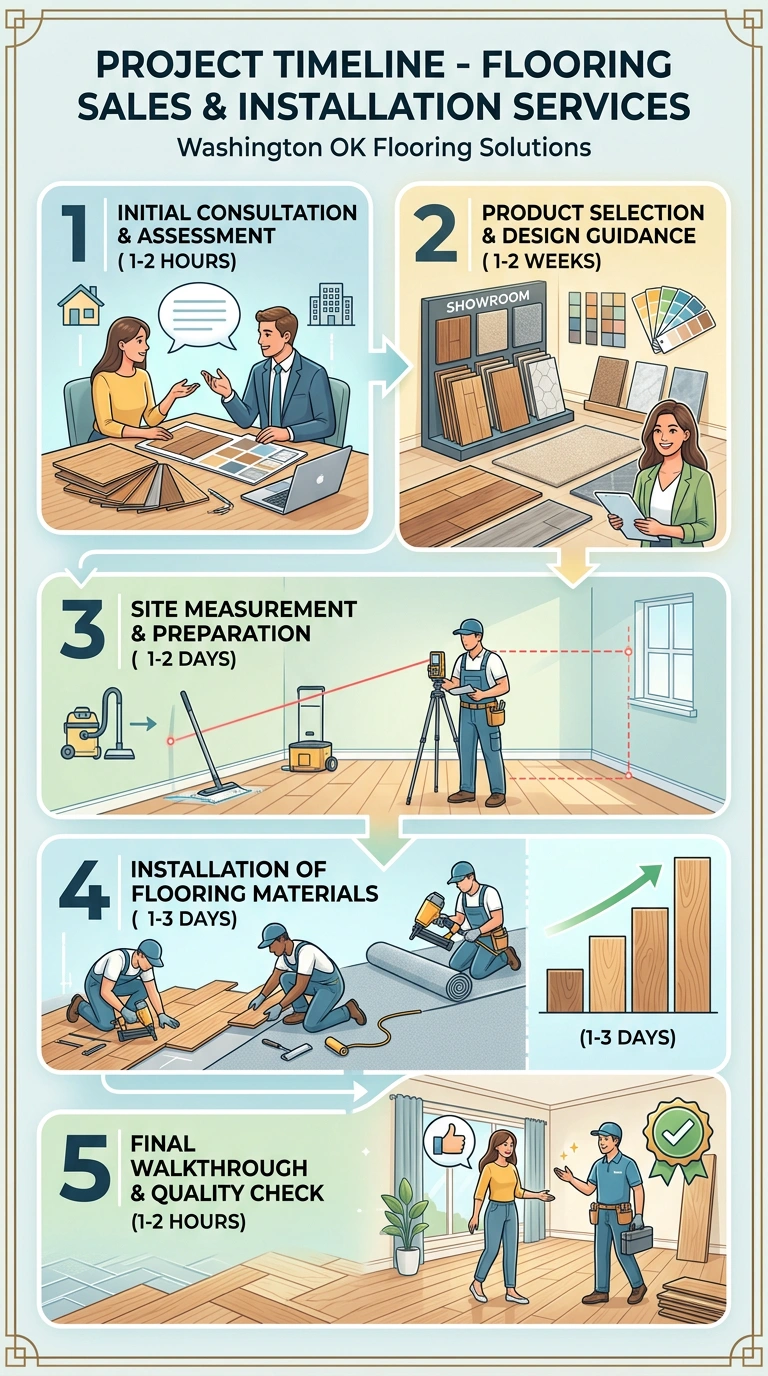 PROJECT TIMELINE - FLOORING SALES & INSTALLATION SERVICES

Washington OK Flooring Solutions

1 INITIAL CONSULTATION & ASSESSMENT ( 1-2 HOURS)

2 PRODUCT SELECTION & DESIGN GUIDANCE ( 1-2 WEEKS)

SHOWROOM

3 SITE MEASUREMENT & PREPARATION ( 1-2 DAYS)

4 INSTALLATION OF FLOORING MATERIALS ( 1-3 DAYS)

(1-3 DAYS)

5 FINAL WALKTHROUGH & QUALITY CHECK (1-2 HOURS)