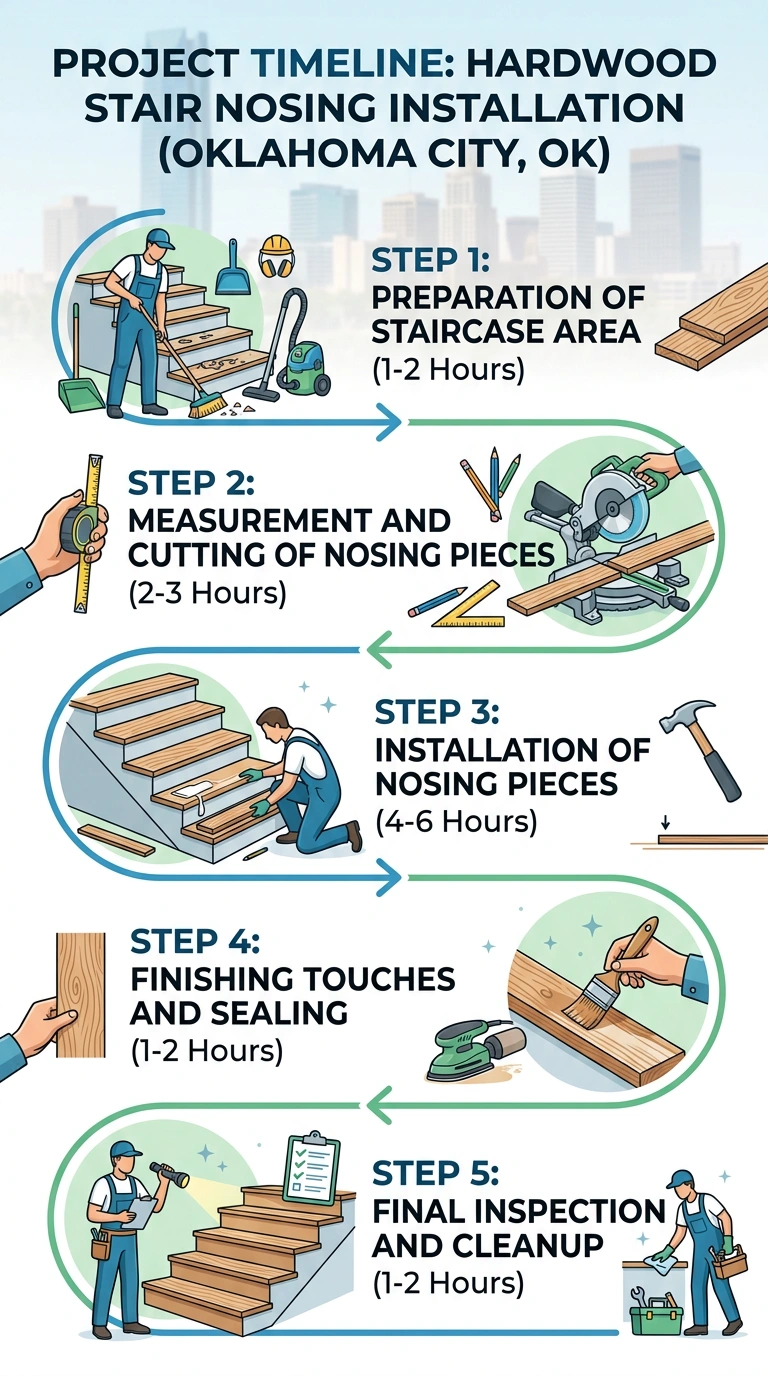 PROJECT TIMELINE: HARDWOOD STAIR NOSING INSTALLATION (OKLAHOMA CITY, OK)

STEP 1:
PREPARATION OF STAIRCASE AREA
(1-2 Hours)

STEP 2:
MEASUREMENT AND CUTTING OF NOSING PIECES
(2-3 Hours)

STEP 3:
INSTALLATION OF NOSING PIECES
(4-6 Hours)

STEP 4:
FINISHING TOUCHES AND SEALING
(1-2 Hours)

STEP 5:
FINAL INSPECTION AND CLEANUP
(1-2 Hours)