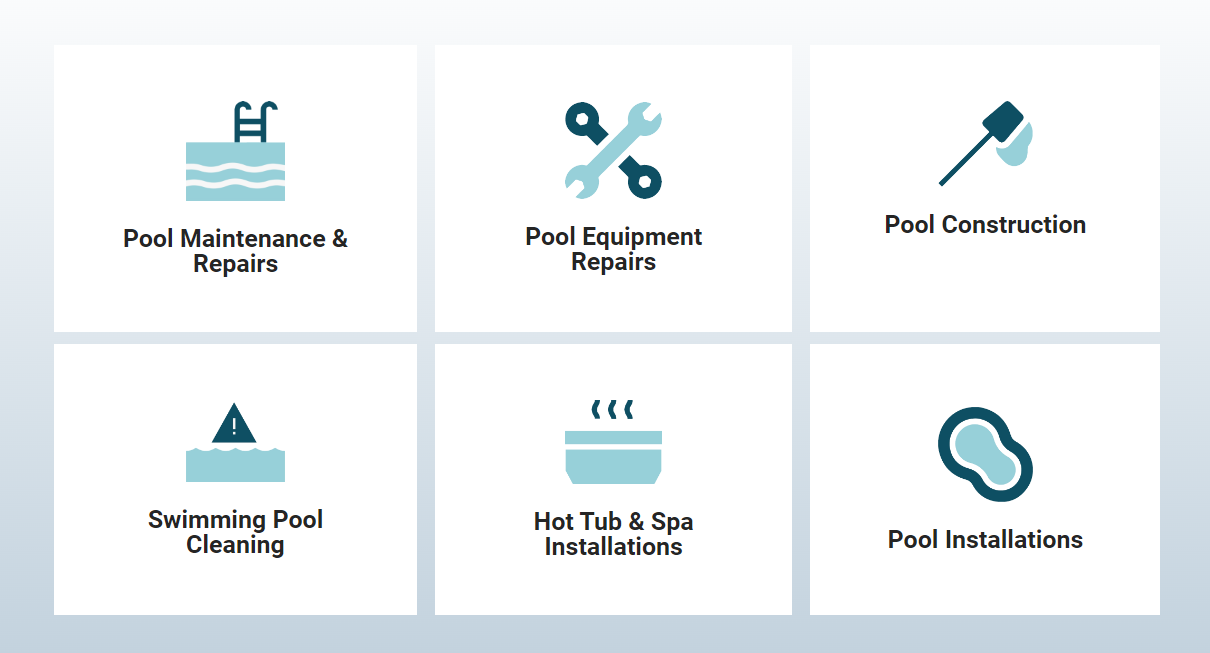 Pool Maintenance & Repairs

Pool Equipment Repairs

Pool Construction

Swimming Pool Cleaning

Hot Tub & Spa Installations

Pool Installations