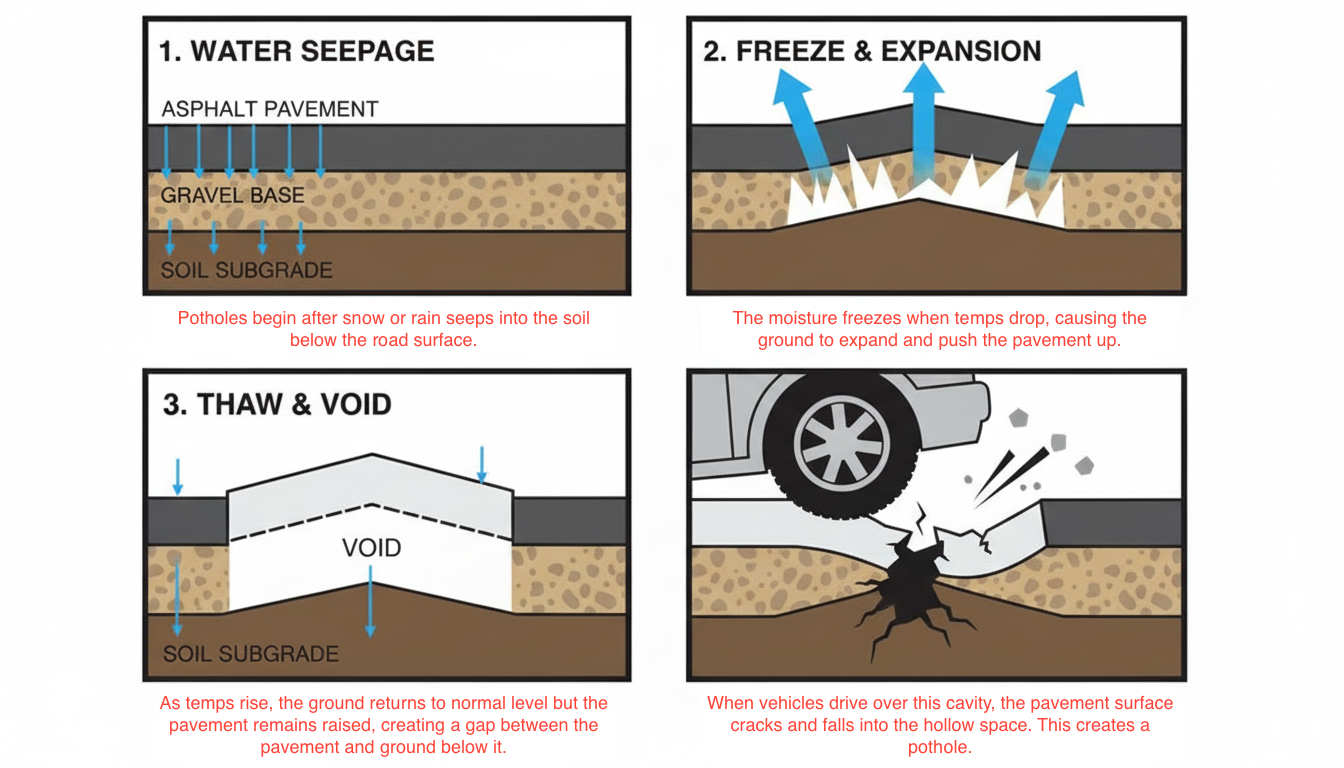 1. WATER SEEPAGE

ASPHALT PAVEMENT

GRAVEL BASE

SOIL SUBGRADE

Potholes begin after snow or rain seeps into the soil below the road surface.

2. FREEZE & EXPANSION

The moisture freezes when temps drop, causing the ground to expand and push the pavement up.

3. THAW & VOID

VOID

SOIL SUBGRADE

As temps rise, the ground returns to normal level but the pavement remains raised, creating a gap between the pavement and ground below it.

When vehicles drive over this cavity, the pavement surface cracks and falls into the hollow space. This creates a pothole.