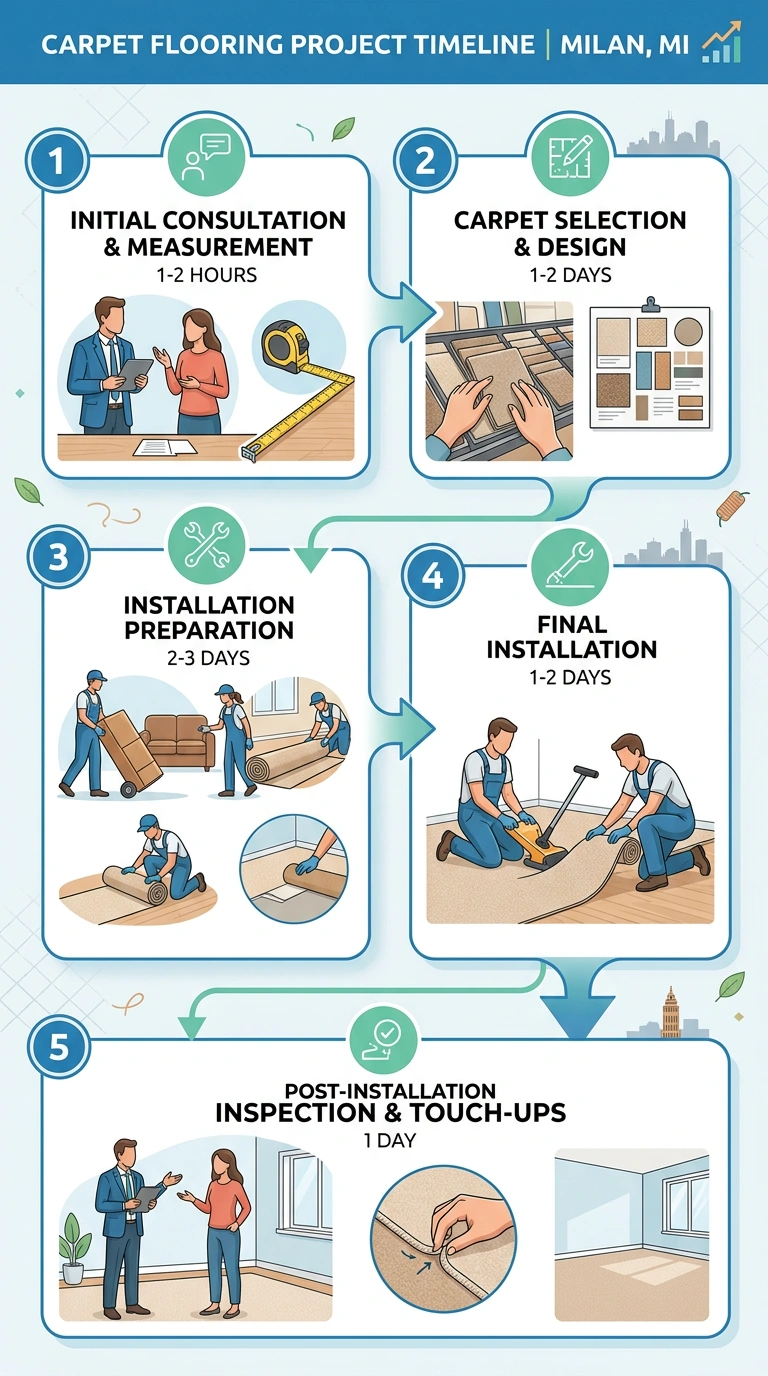 CARPET FLOORING PROJECT TIMELINE | MILAN, MI

1
INITIAL CONSULTATION & MEASUREMENT
1-2 HOURS

2
CARPET SELECTION & DESIGN
1-2 DAYS

3
INSTALLATION PREPARATION
2-3 DAYS

4
FINAL INSTALLATION
1-2 DAYS

5
POST-INSTALLATION
INSPECTION & TOUCH-UPS
1 DAY