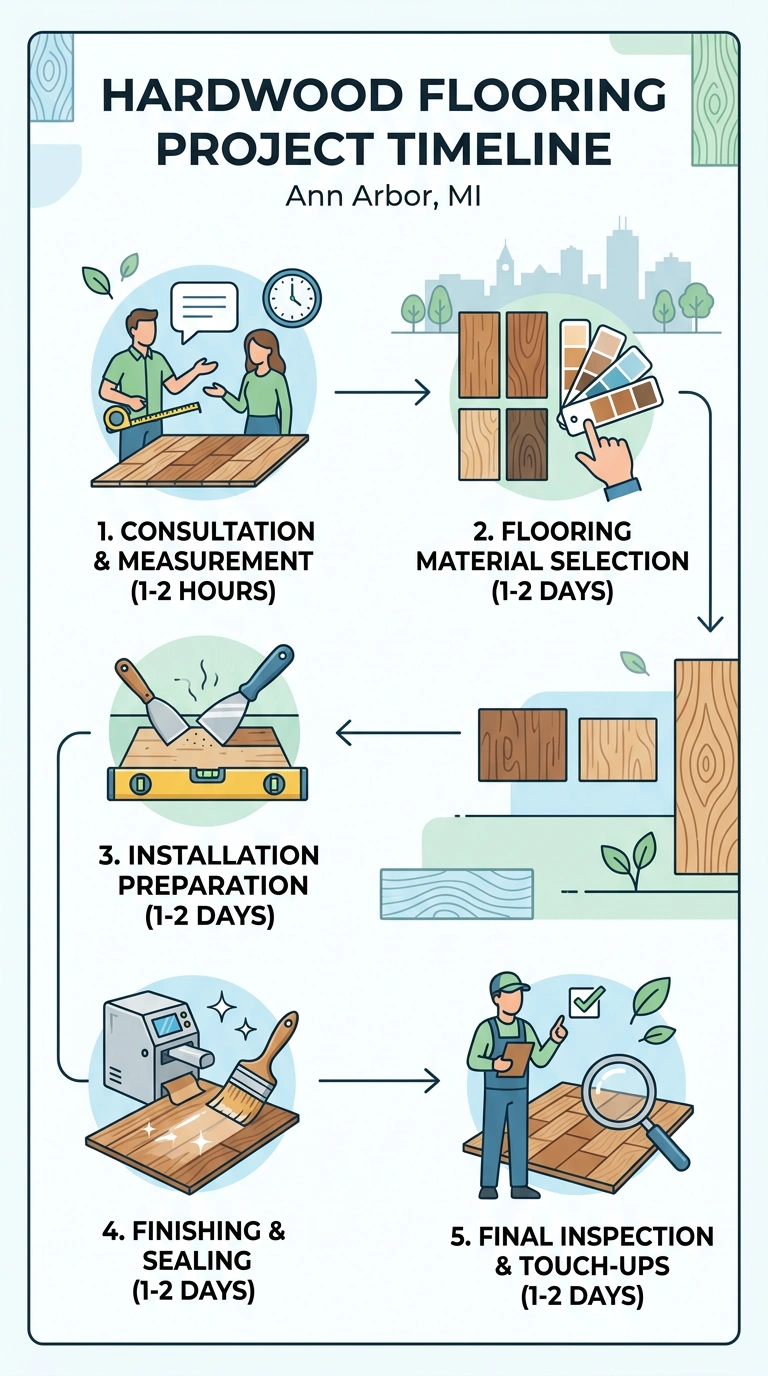 HARDWOOD FLOORING PROJECT TIMELINE
Ann Arbor, MI

1. CONSULTATION & MEASUREMENT (1-2 HOURS)

2. FLOORING MATERIAL SELECTION (1-2 DAYS)

3. INSTALLATION PREPARATION (1-2 DAYS)

4. FINISHING & SEALING (1-2 DAYS)

5. FINAL INSPECTION & TOUCH-UPS (1-2 DAYS)