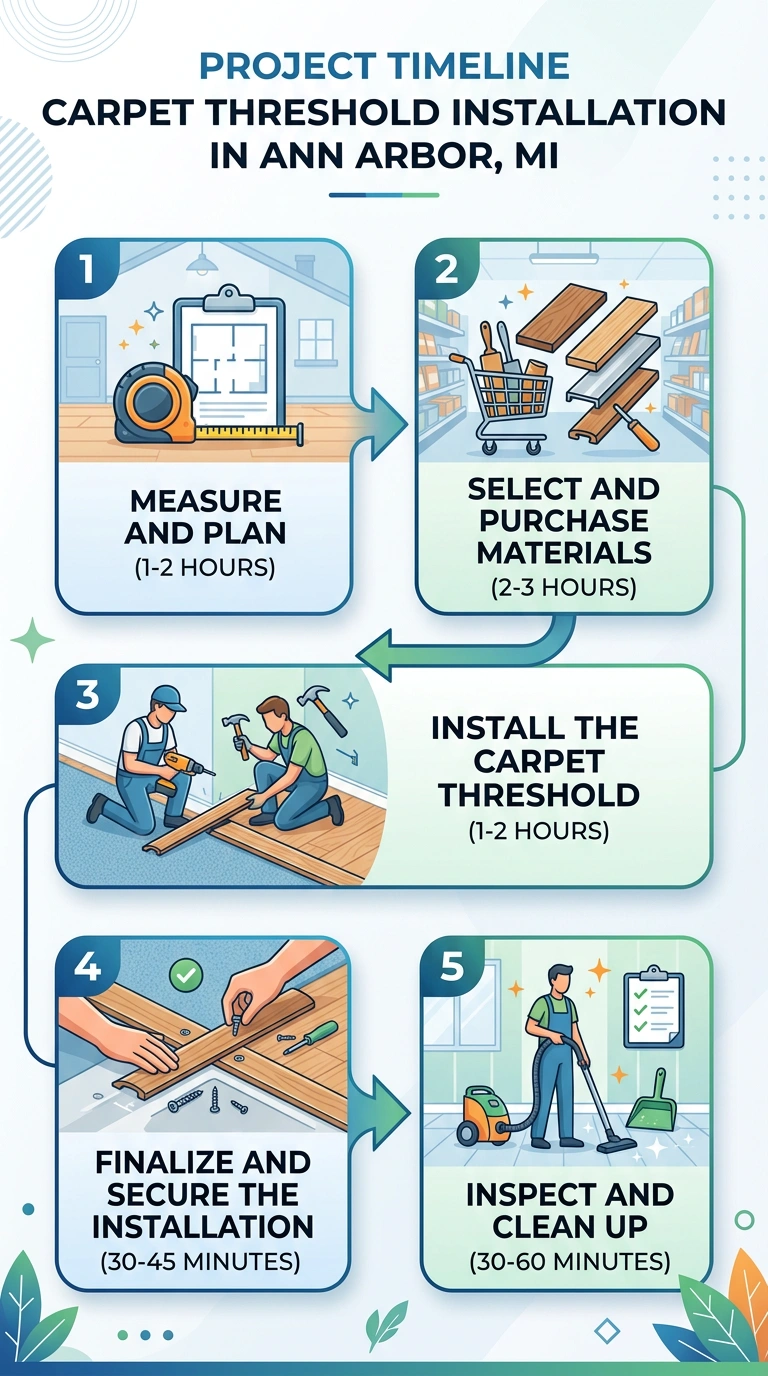 PROJECT TIMELINE
CARPET THRESHOLD INSTALLATION IN ANN ARBOR, MI

1
MEASURE AND PLAN
(1-2 HOURS)

2
SELECT AND PURCHASE MATERIALS
(2-3 HOURS)

3
INSTALL THE CARPET THRESHOLD
(1-2 HOURS)

4
FINALIZE AND SECURE THE INSTALLATION
(30-45 MINUTES)

5
INSPECT AND CLEAN UP
(30-60 MINUTES)