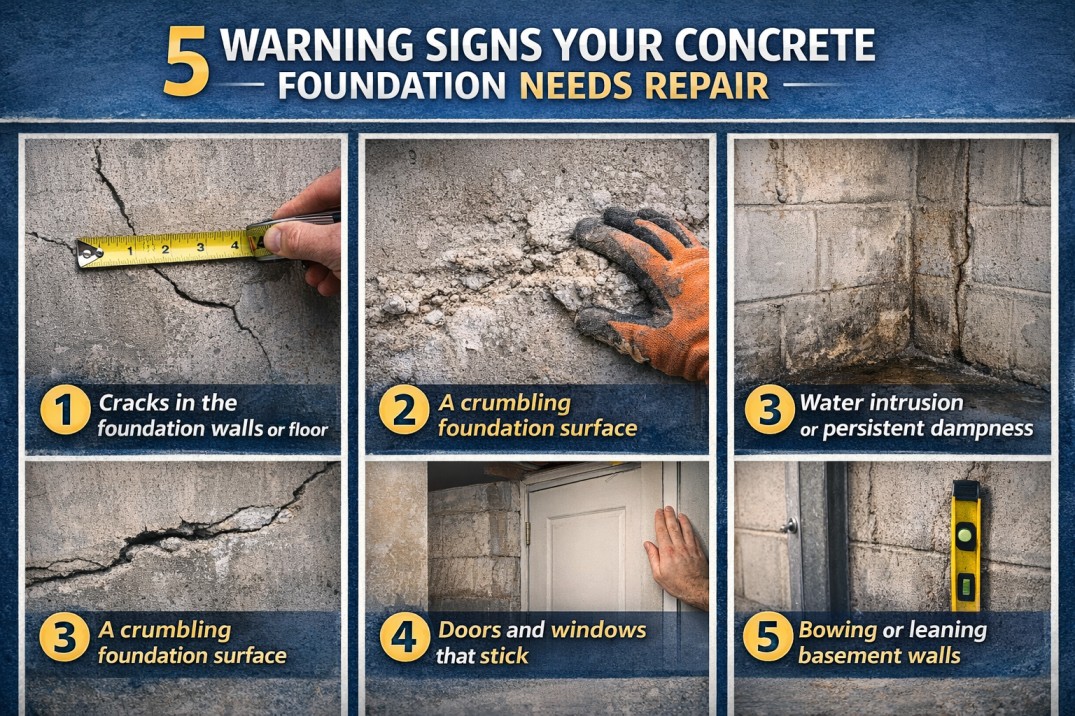 5 WARNING SIGNS YOUR CONCRETE FOUNDATION NEEDS REPAIR

1 2 3 4

1 Cracks in the foundation walls or floor

2 A crumbling foundation surface

3 Water intrusion or persistent dampness

3 A crumbling foundation surface

4 Doors and windows that stick

5 Bowing or leaning basement walls