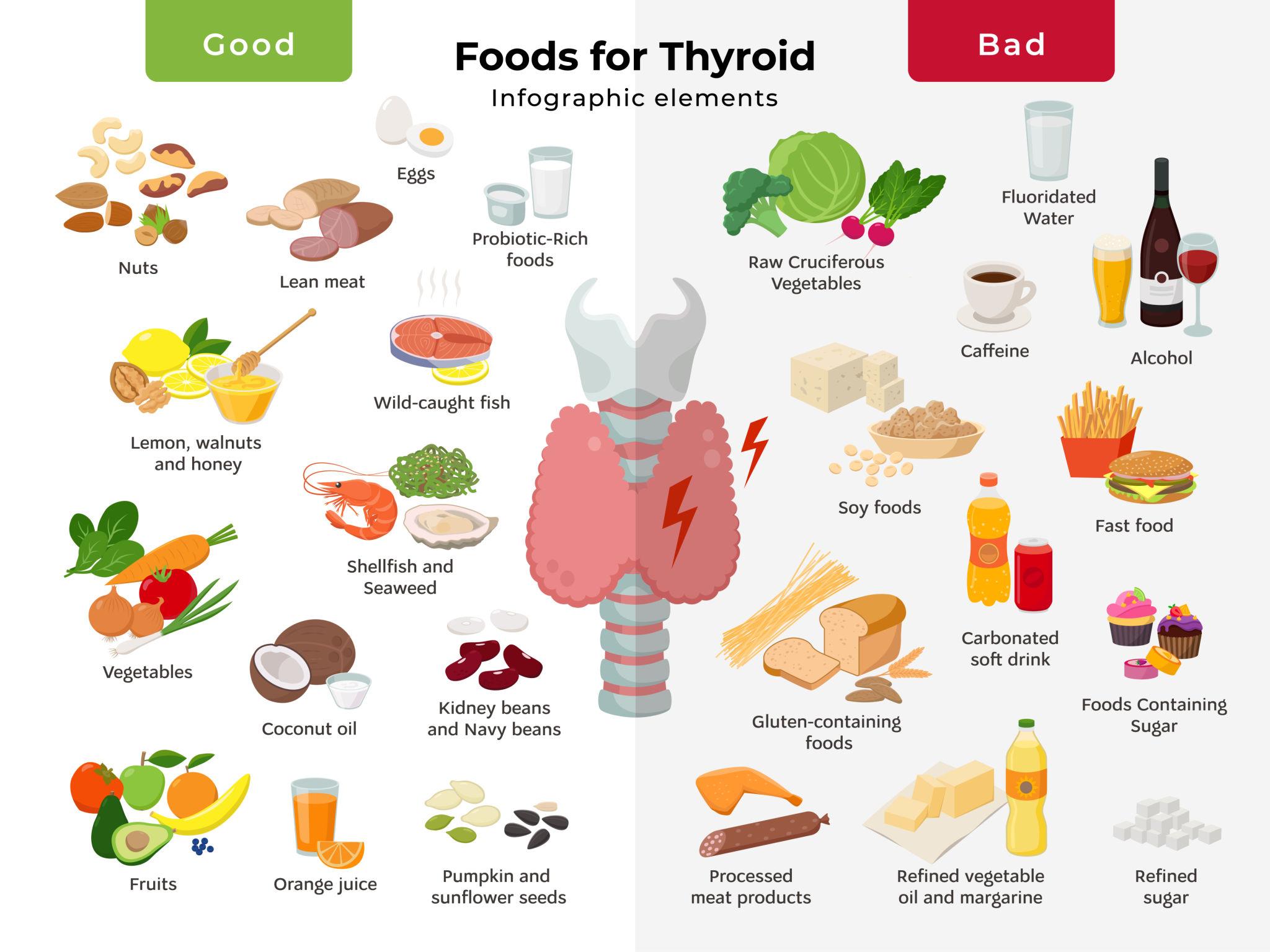 Good

Foods for Thyroid
Infographic elements

Bad

Nuts

Lean meat

Eggs

Probiotic-Rich foods

Lemon, walnuts and honey

Wild-caught fish

Shellfish and Seaweed

Vegetables

Coconut oil

Kidney beans and Navy beans

Fruits

Orange juice

Pumpkin and sunflower seeds

Raw Cruciferous Vegetables

Fluoridated Water

Caffeine

Alcohol

Soy foods

Fast food

Carbonated soft drink

Gluten-containing foods

Foods Containing Sugar

Processed meat products

Refined vegetable oil and margarine

Refined sugar