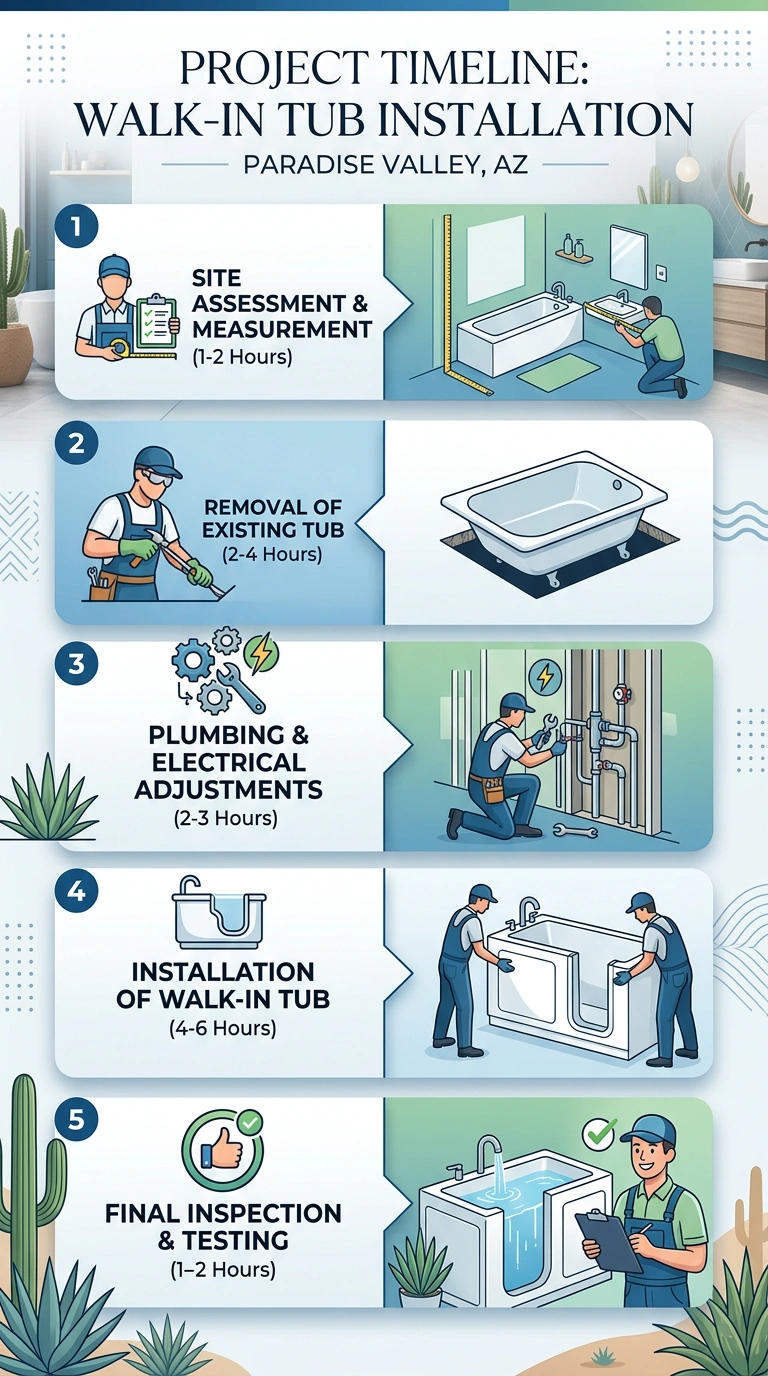 PROJECT TIMELINE: WALK-IN TUB INSTALLATION

PARADISE VALLEY, AZ

1

SITE ASSESSMENT & MEASUREMENT
(1-2 Hours)

2

REMOVAL OF EXISTING TUB
(2-4 Hours)

3

PLUMBING & ELECTRICAL ADJUSTMENTS
(2-3 Hours)

4

INSTALLATION OF WALK-IN TUB
(4-6 Hours)

5

FINAL INSPECTION & TESTING
(1–2 Hours)