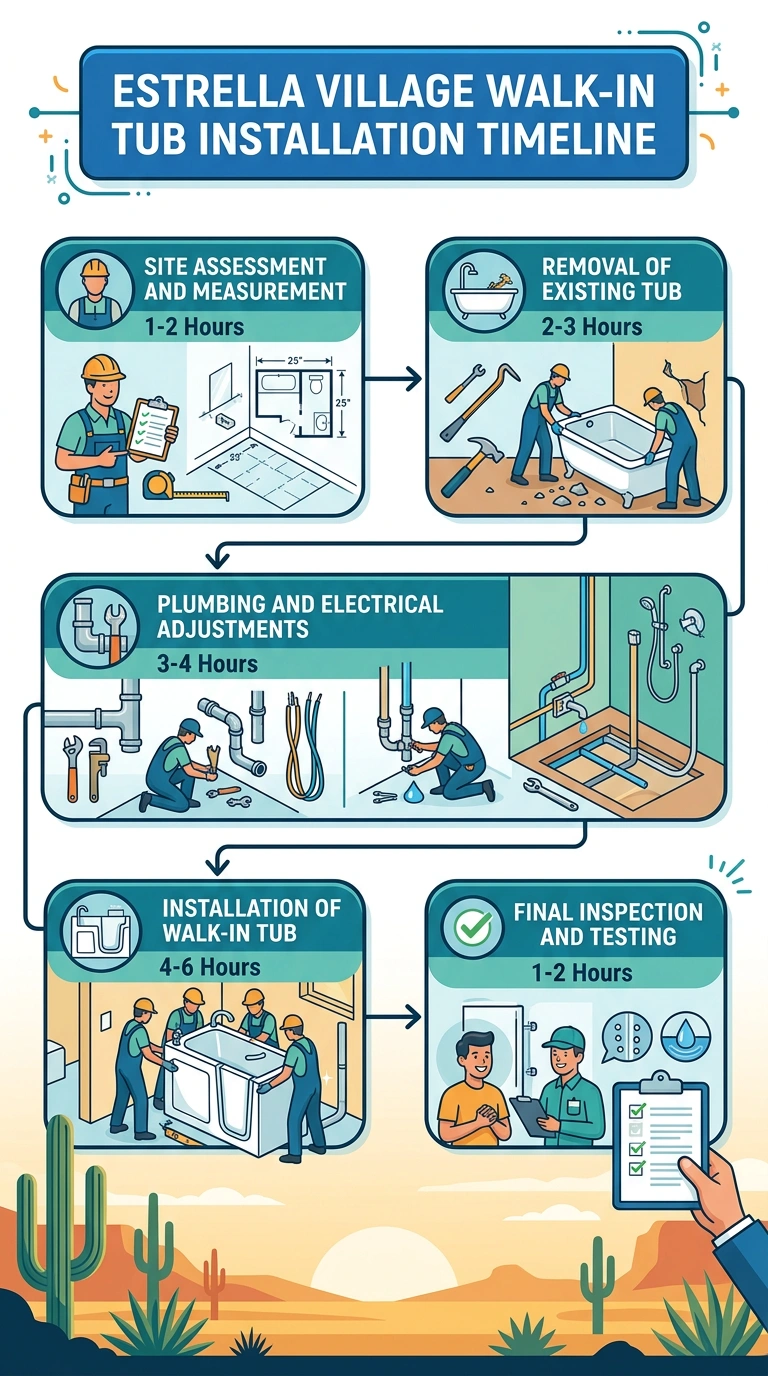 ESTRELLA VILLAGE WALK-IN TUB INSTALLATION TIMELINE

SITE ASSESSMENT AND MEASUREMENT
1-2 Hours

25"
25"
33"

REMOVAL OF EXISTING TUB
2-3 Hours

PLUMBING AND ELECTRICAL ADJUSTMENTS
3-4 Hours

INSTALLATION OF WALK-IN TUB
4-6 Hours

FINAL INSPECTION AND TESTING
1-2 Hours