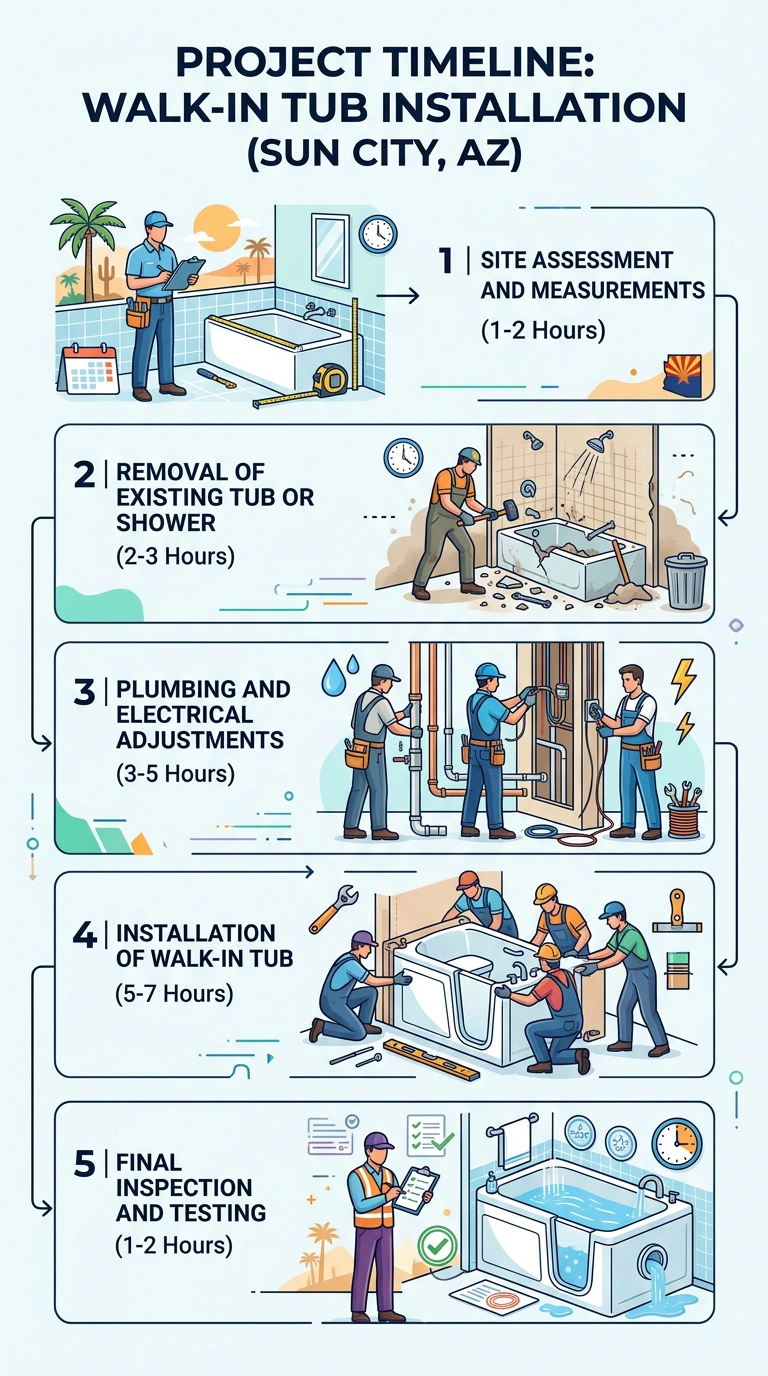 PROJECT TIMELINE: WALK-IN TUB INSTALLATION (SUN CITY, AZ)

1 | SITE ASSESSMENT AND MEASUREMENTS
(1-2 Hours)

2 | REMOVAL OF EXISTING TUB OR SHOWER
(2-3 Hours)

3 | PLUMBING AND ELECTRICAL ADJUSTMENTS
(3-5 Hours)

4 | INSTALLATION OF WALK-IN TUB
(5-7 Hours)

5 | FINAL INSPECTION AND TESTING
(1-2 Hours)