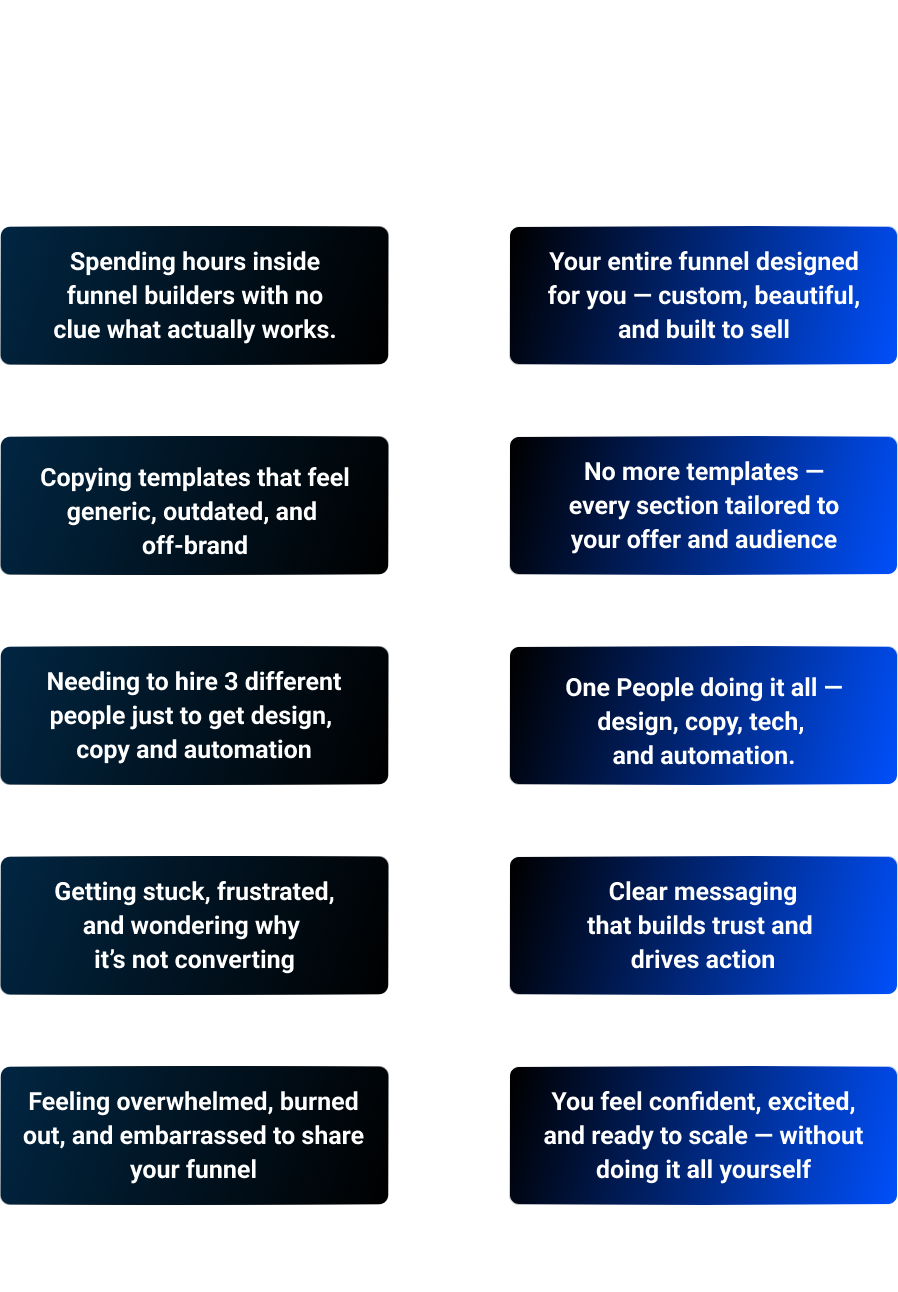 Spending hours inside funnel builders with no clue what actually works.

Copying templates that feel generic, outdated, and off-brand

Needing to hire 3 different people just to get design, copy and automation

Getting stuck, frustrated, and wondering why it's not converting

Feeling overwhelmed, burned out, and embarrassed to share your funnel

Your entire funnel designed for you — custom, beautiful, and built to sell

No more templates — every section tailored to your offer and audience

One People doing it all — design, copy, tech, and automation.

Clear messaging that builds trust and drives action

You feel confident, excited, and ready to scale — without doing it all yourself